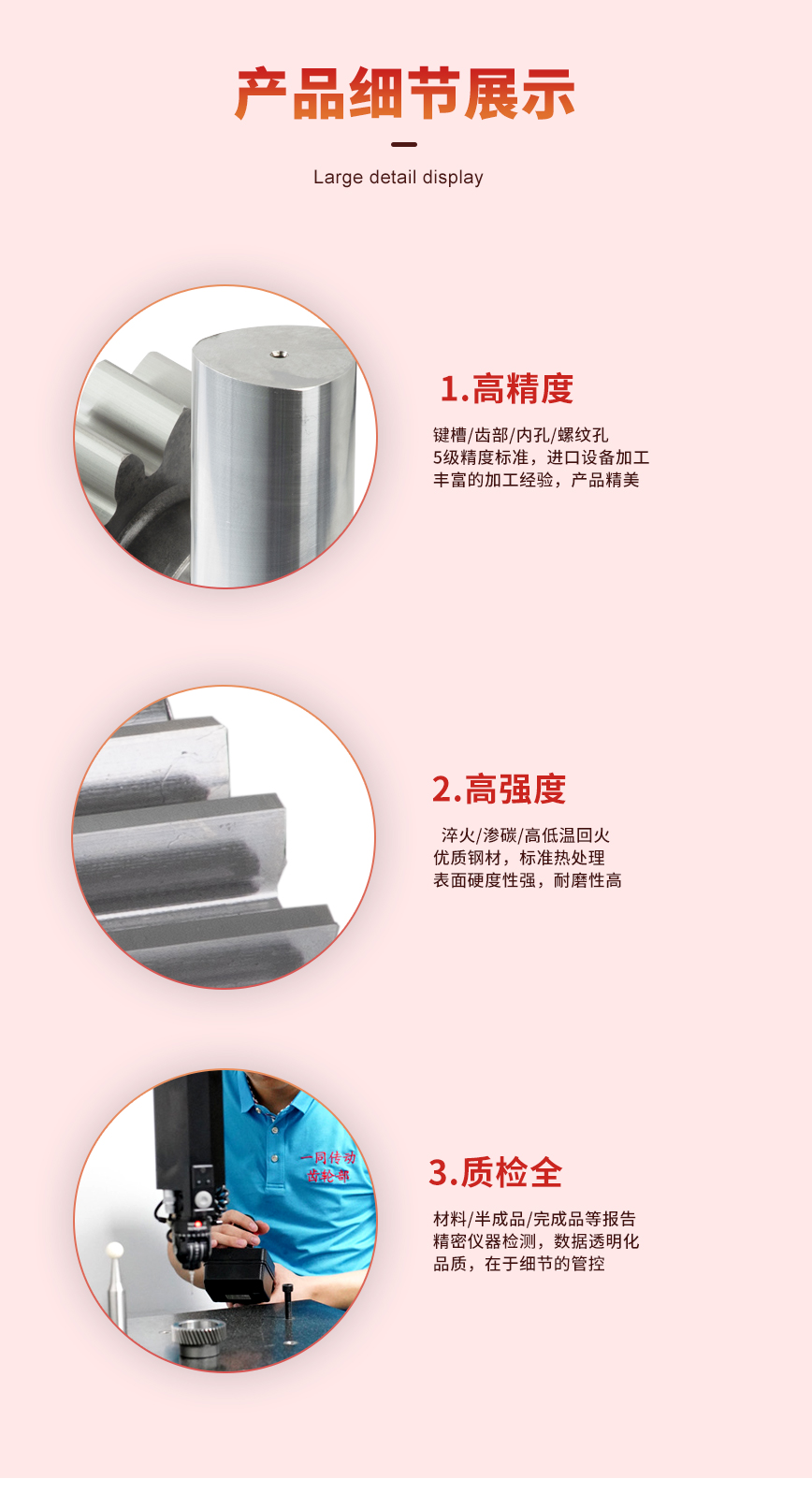 产品细节展示

Large detail display

1.高精度

键槽/齿部/内孔/螺纹孔
5级精度标准，进口设备加工
丰富的加工经验，产品精美

2.高强度

淬火/渗碳/高低温回火
优质钢材，标准热处理
表面硬度性强，耐磨性高

一同传动
齿轮部

3.质检全

材料/半成品/完成品等报告
精密仪器检测，数据透明化
品质，在于细节的管控